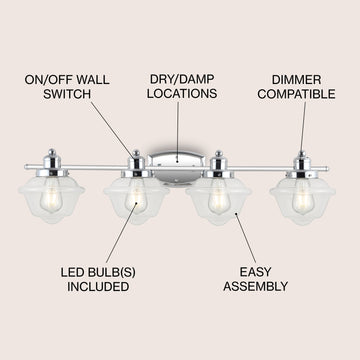 ON/OFF WALL SWITCH

DRY/DAMP LOCATIONS

DIMMER COMPATIBLE

LED BULB(S) INCLUDED

EASY ASSEMBLY